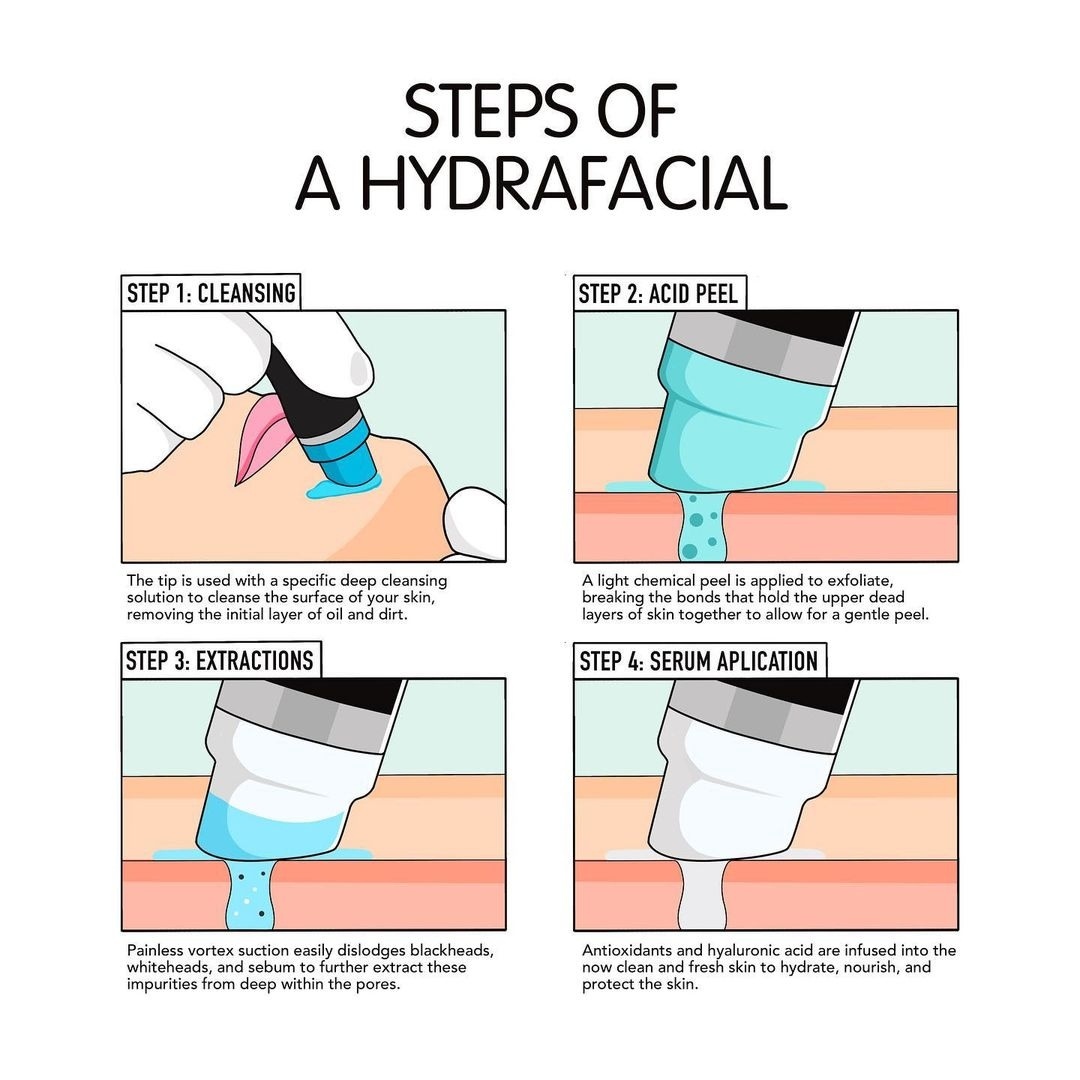 STEPS OF
A HYDRAFACIAL

STEP 1: CLEANSING

The tip is used with a specific deep cleansing solution to cleanse the surface of your skin, removing the initial layer of oil and dirt.

STEP 2: ACID PEEL

A light chemical peel is applied to exfoliate, breaking the bonds that hold the upper dead layers of skin together to allow for a gentle peel.

STEP 3: EXTRACTIONS

Painless vortex suction easily dislodges blackheads, whiteheads, and sebum to further extract these impurities from deep within the pores.

STEP 4: SERUM APLICATION

Antioxidants and hyaluronic acid are infused into the now clean and fresh skin to hydrate, nourish, and protect the skin.